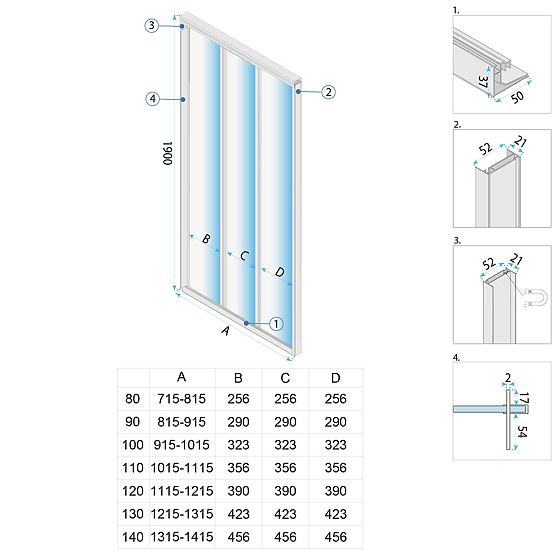 3

4

2

1900

B

C

D

1

A

| | A | B | C | D |
|---|---|---|---|---|
| 80 | 715-815 | 256 | 256 | 256 |
| 90 | 815-915 | 290 | 290 | 290 |
| 100 | 915-1015 | 323 | 323 | 323 |
| 110 | 1015-1115 | 356 | 356 | 356 |
| 120 | 1115-1215 | 390 | 390 | 390 |
| 130 | 1215-1315 | 423 | 423 | 423 |
| 140 | 1315-1415 | 456 | 456 | 456 |

1.

37

50

2.

52

21

3.

52

21

4.

2

17

54